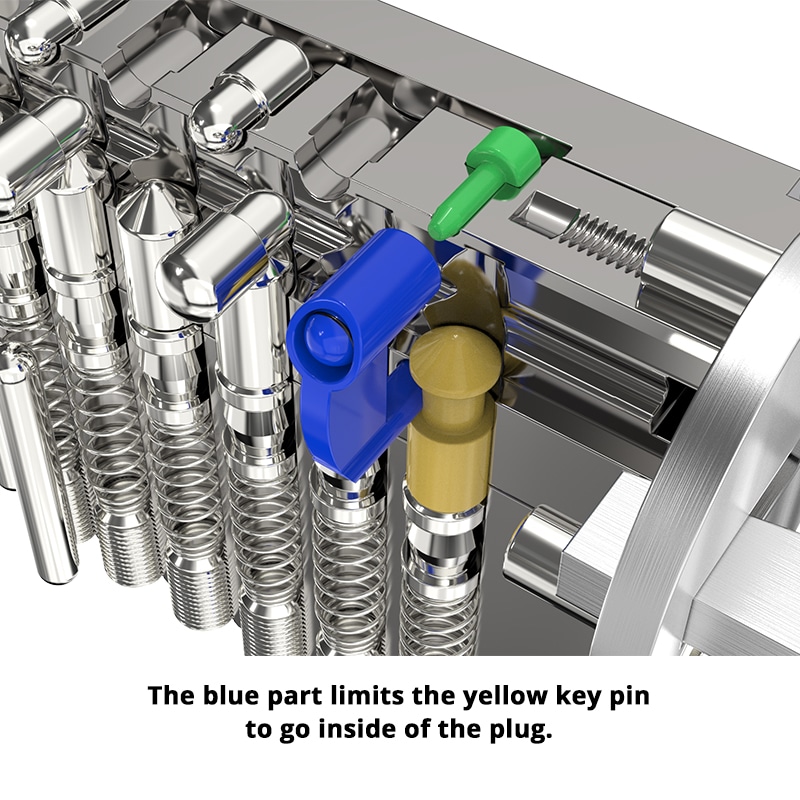 The blue part limits the yellow key pin to go inside of the plug.